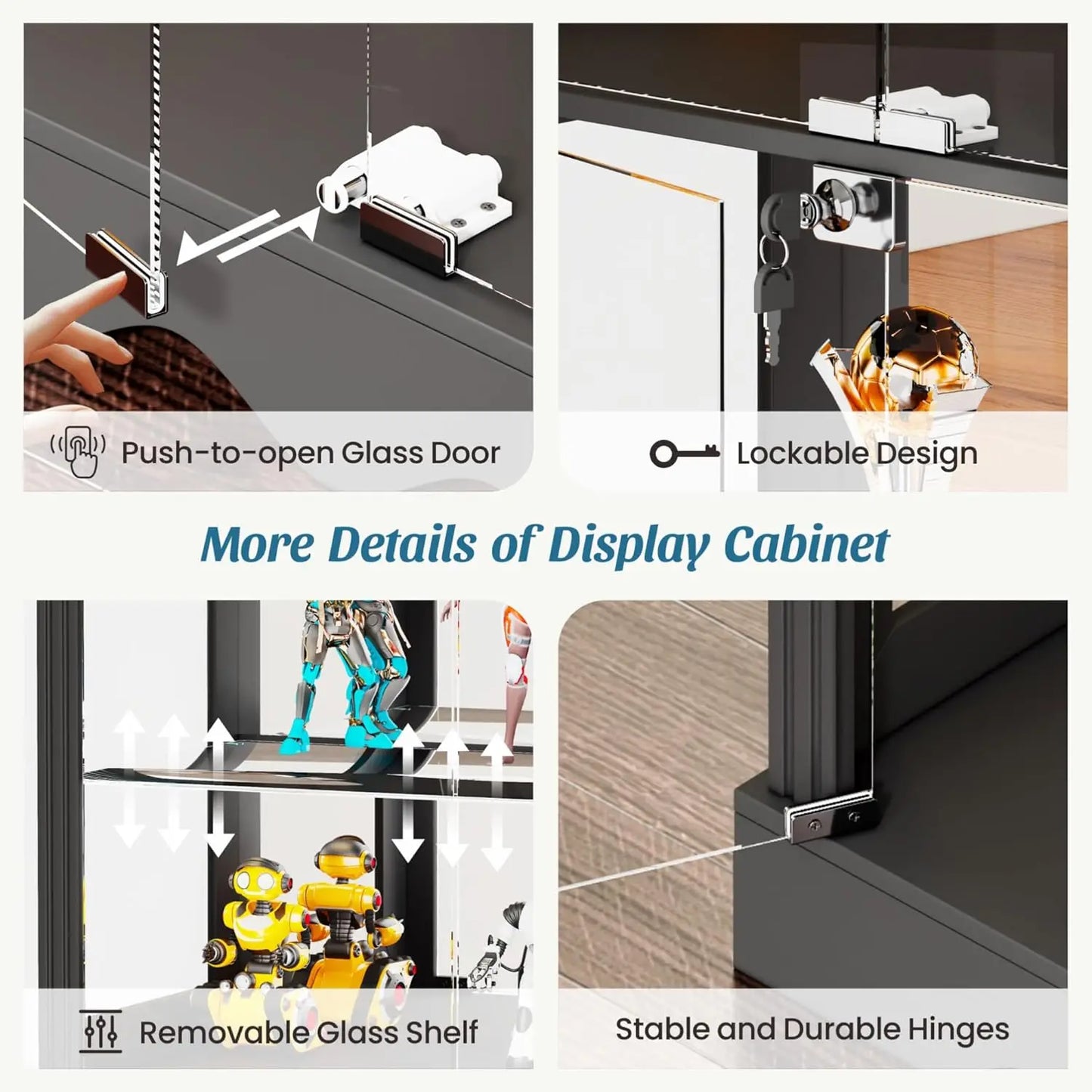 Push-to-open Glass Door

Lockable Design

More Details of Display Cabinet

Removable Glass Shelf

Stable and Durable Hinges