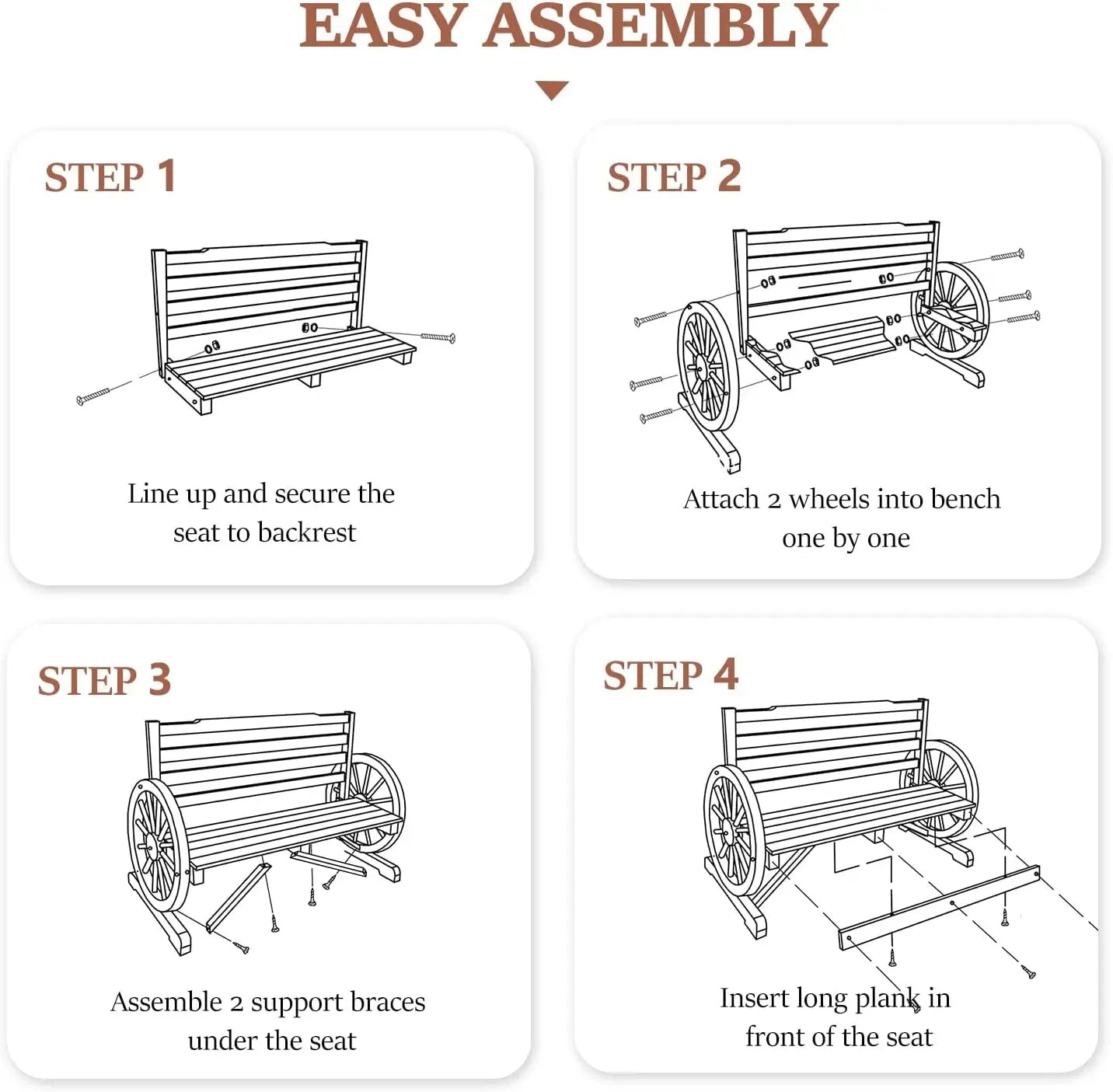 EASY ASSEMBLY

STEP 1

Line up and secure the seat to backrest

STEP 2

Attach 2 wheels into bench one by one

STEP 3

Assemble 2 support braces under the seat

STEP 4

Insert long plank in front of the seat