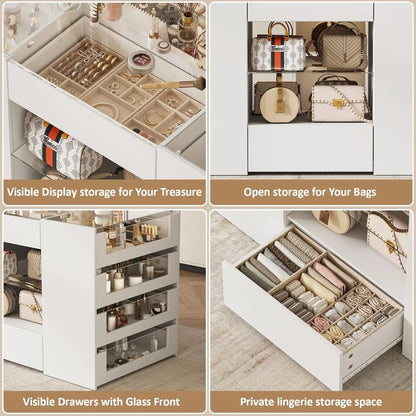 Visible Display storage for Your Treasure

Open storage for Your Bags

Visible Drawers with Glass Front

Private lingerie storage space