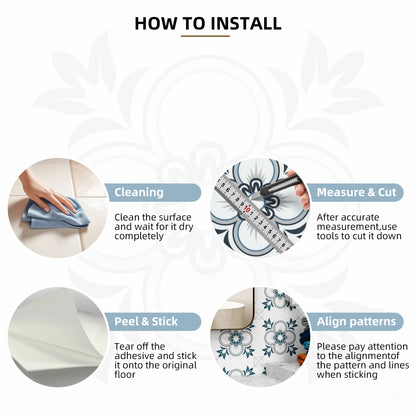 HOW TO INSTALL

Cleaning

Clean the surface and wait for it dry completely

Measure & Cut

After accurate measurement,use tools to cut it down

Peel & Stick

Tear off the adhesive and stick it onto the original floor

Align patterns

Please pay attention to the alignmentof the pattern and lines when sticking