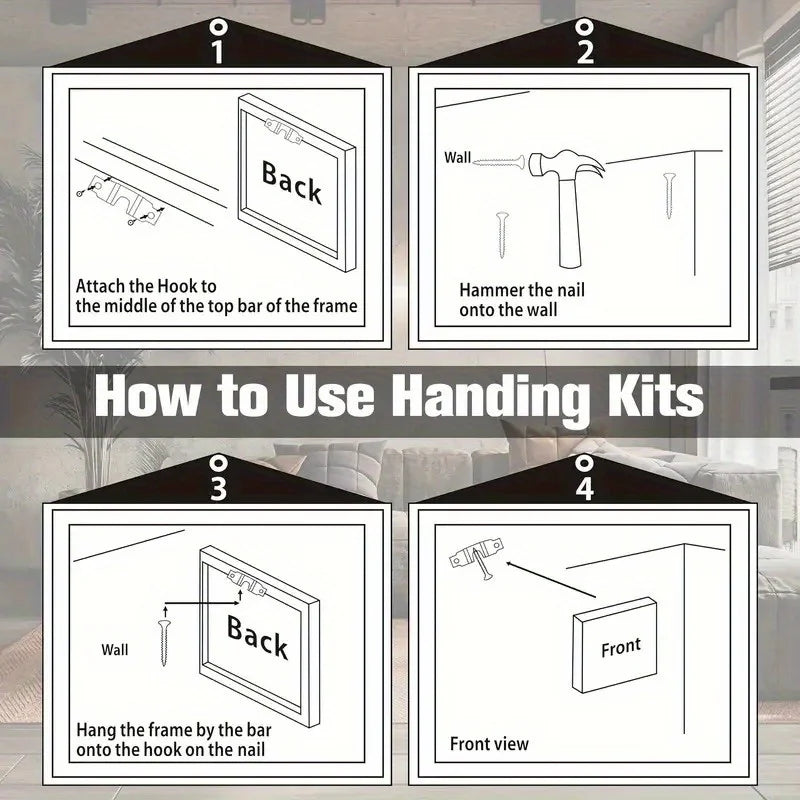 1

Back

Attach the Hook to the middle of the top bar of the frame

2

Wall

Hammer the nail onto the wall

How to Use Handing Kits

3

Wall

Back

Hang the frame by the bar onto the hook on the nail

4

Front

Front view