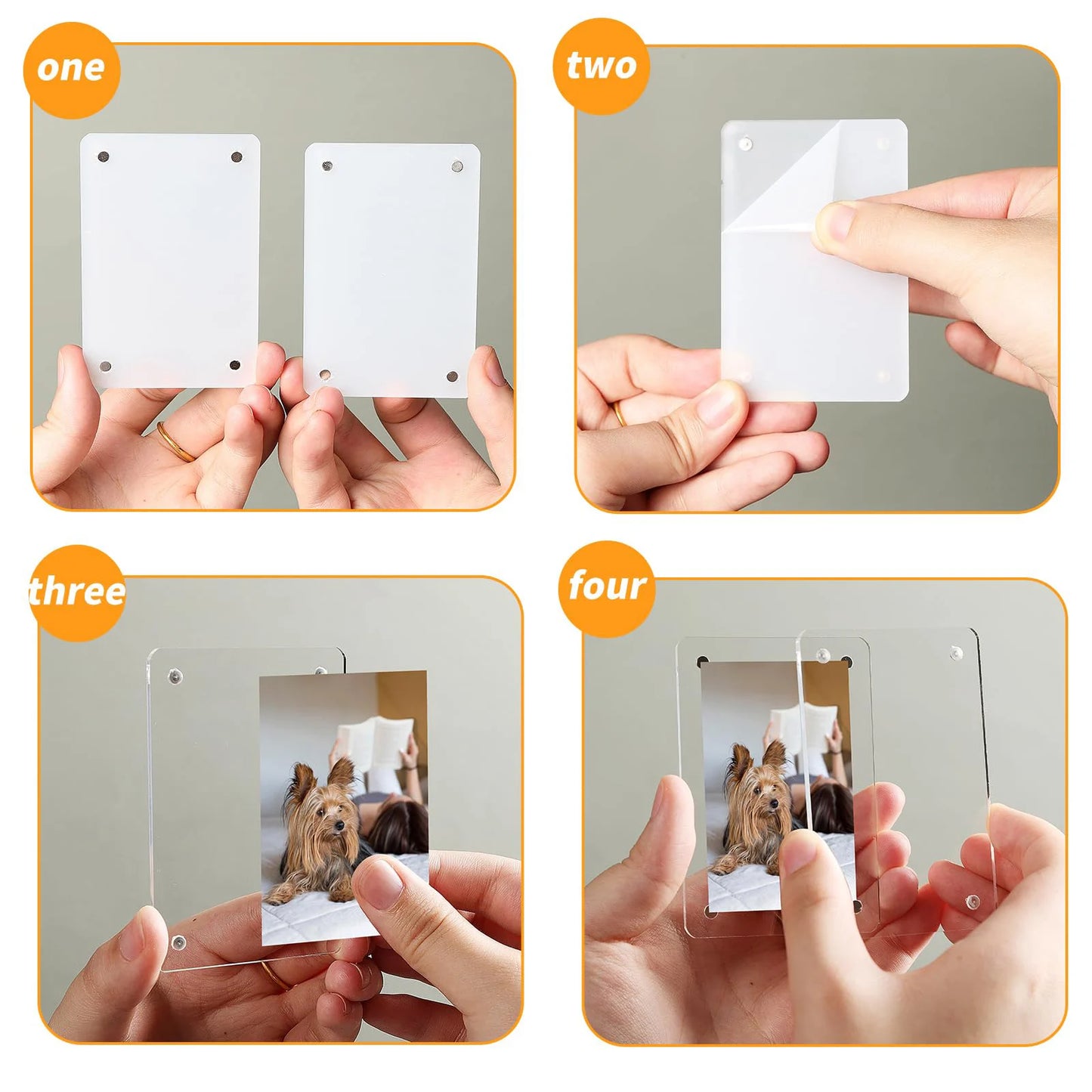 one

two

three

four