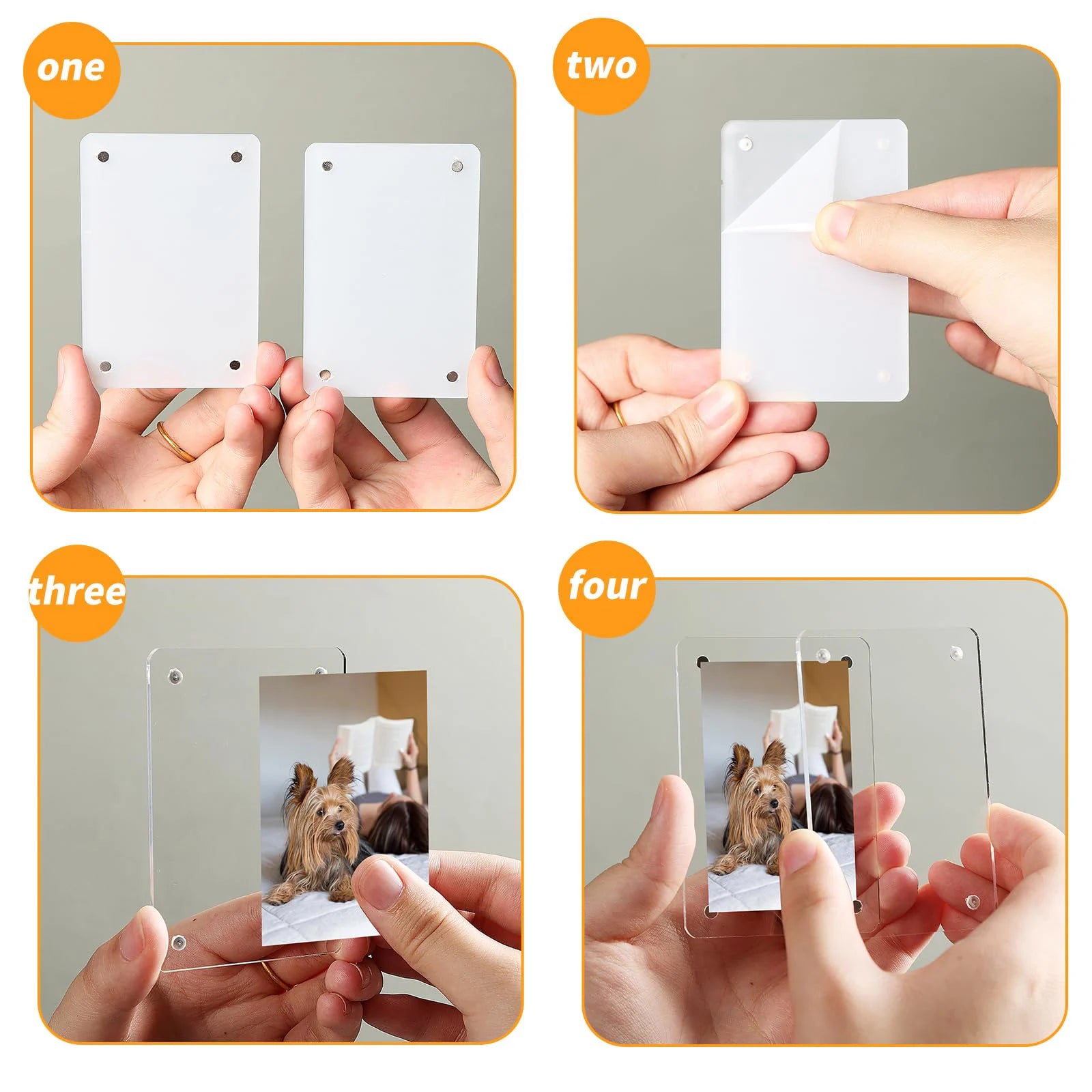 one

two

three

four