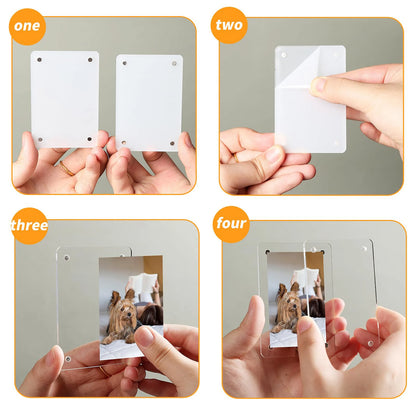 one

two

three

four