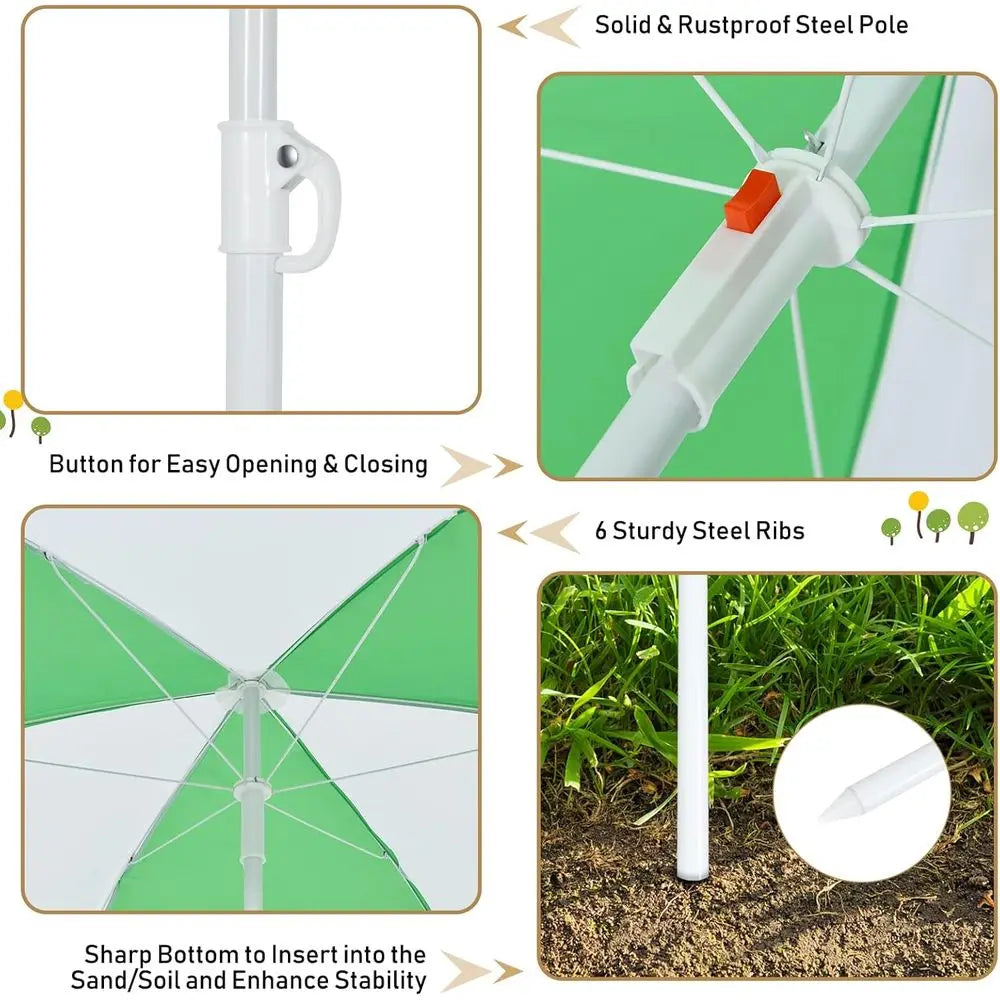 Solid & Rustproof Steel Pole

Button for Easy Opening & Closing

6 Sturdy Steel Ribs

Sharp Bottom to Insert into the Sand/Soil and Enhance Stability