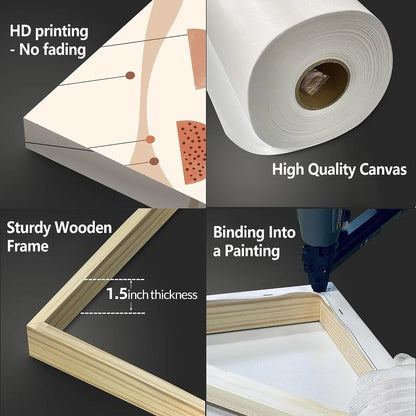 HD printing
- No fading

High Quality Canvas

Sturdy Wooden Frame

1.5inch thickness

Binding Into a Painting