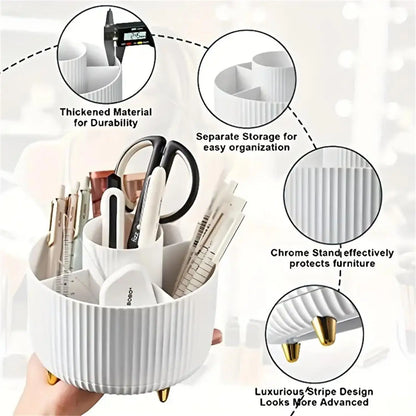 Thickened Material for Durability

Separate Storage for easy organization

Chrome Stand effectively protects furniture

Luxurious Stripe Design Looks More Advanced