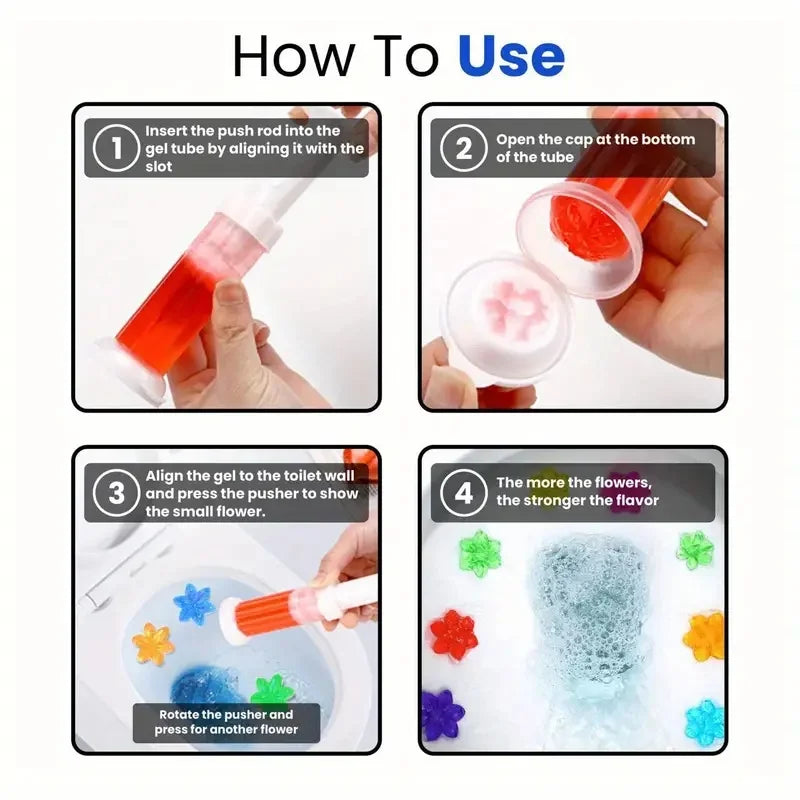 How To Use

1 Insert the push rod into the gel tube by aligning it with the slot

2 Open the cap at the bottom of the tube

3 Align the gel to the toilet wall and press the pusher to show the small flower.

Rotate the pusher and press for another flower

4 The more the flowers, the stronger the flavor