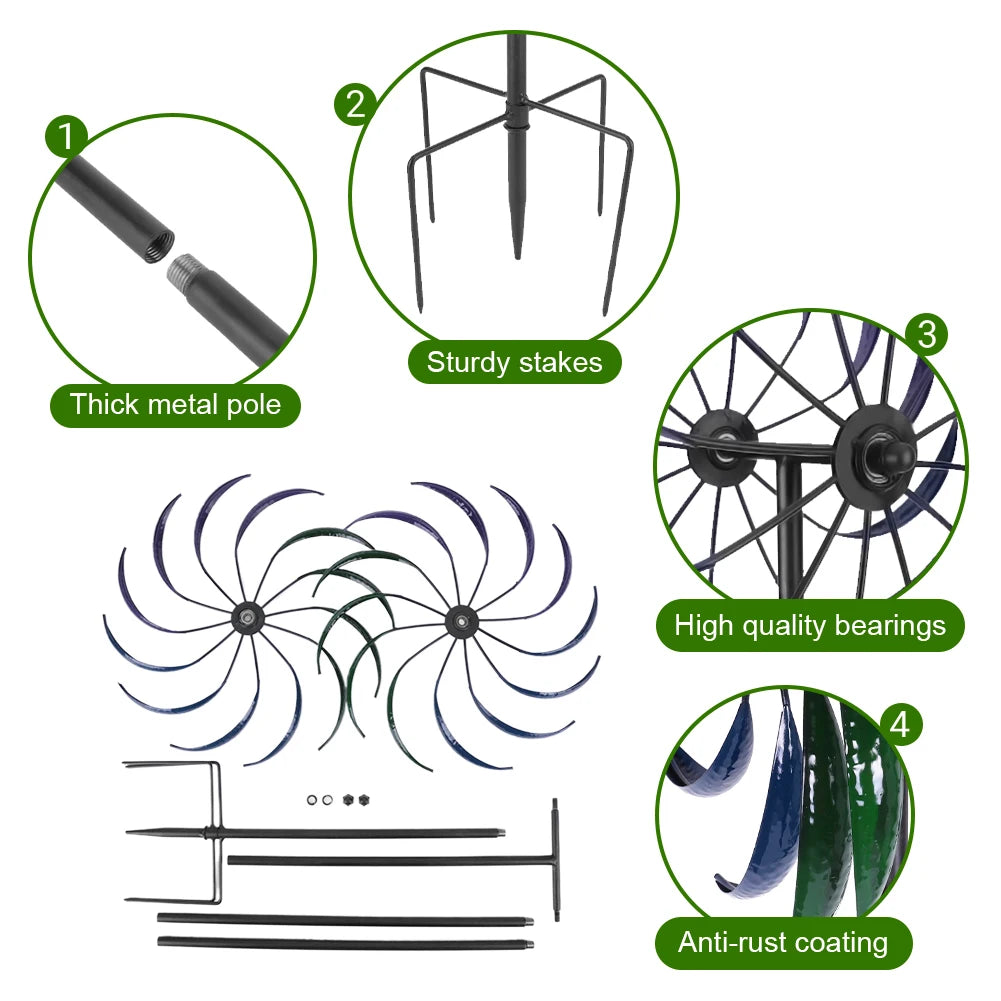 1
Thick metal pole

2
Sturdy stakes

3
High quality bearings

4
Anti-rust coating