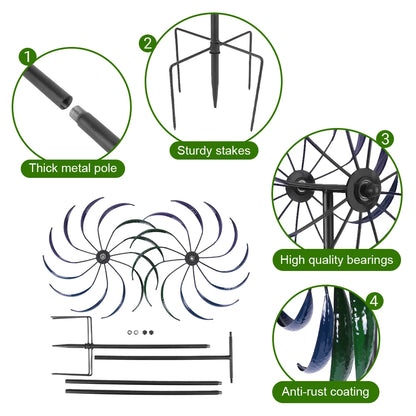 1
Thick metal pole

2
Sturdy stakes

3
High quality bearings

4
Anti-rust coating