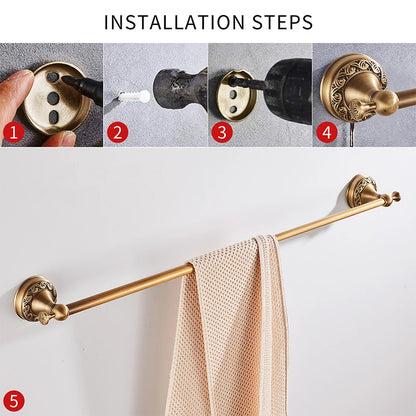 INSTALLATION STEPS

1

2

3

4

5