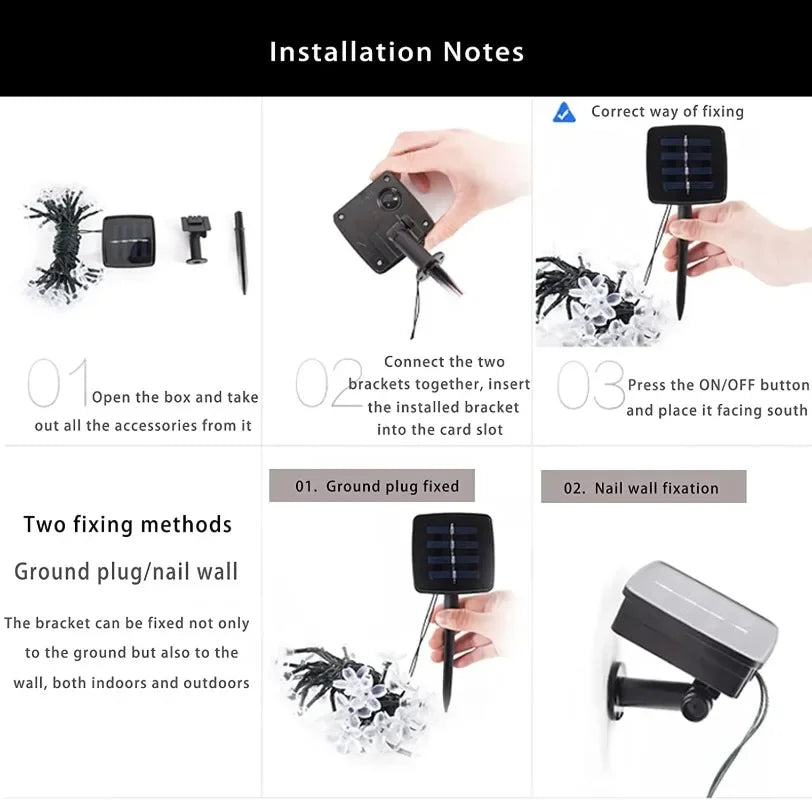 Installation Notes

Correct way of fixing

01 Open the box and take out all the accessories from it

02 Connect the two brackets together, insert the installed bracket into the card slot

03 Press the ON/OFF button and place it facing south

Two fixing methods

Ground plug/nail wall

The bracket can be fixed not only to the ground but also to the wall, both indoors and outdoors

01. Ground plug fixed

02. Nail wall fixation